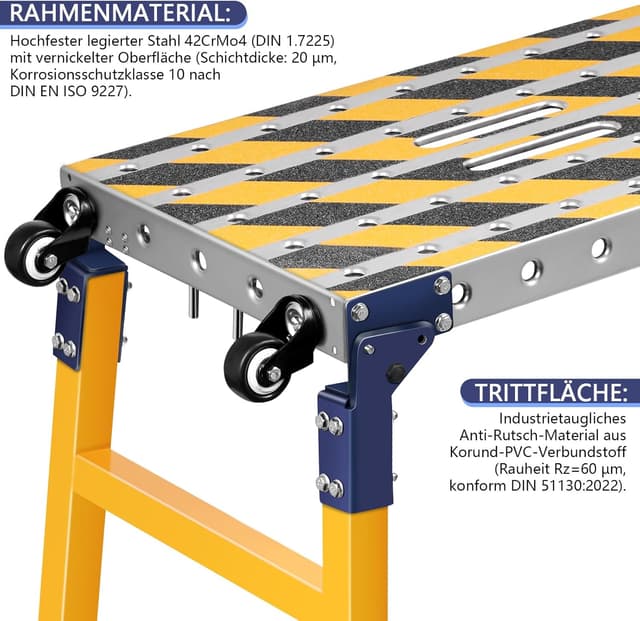 RAHMENMATERIAL:

Hochfester legierter Stahl 42CrMo4 (DIN 1.7225) mit vernickelter Oberfläche (Schichtdicke: 20 µm, Korrosionsschutzklasse 10 nach DIN EN ISO 9227).

TRITTFLÄCHE:

Industrietaugliches Anti-Rutsch-Material aus Korund-PVC-Verbundstoff (Rauheit Rz=60 µm, konform DIN 51130:2022).