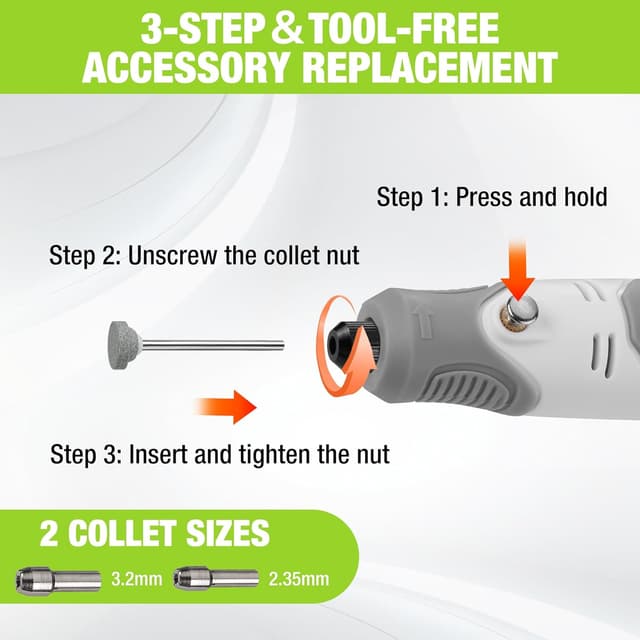 3-STEP & TOOL-FREE ACCESSORY REPLACEMENT

Step 1: Press and hold

Step 2: Unscrew the collet nut

Step 3: Insert and tighten the nut

2 COLLET SIZES

3.2mm

2.35mm