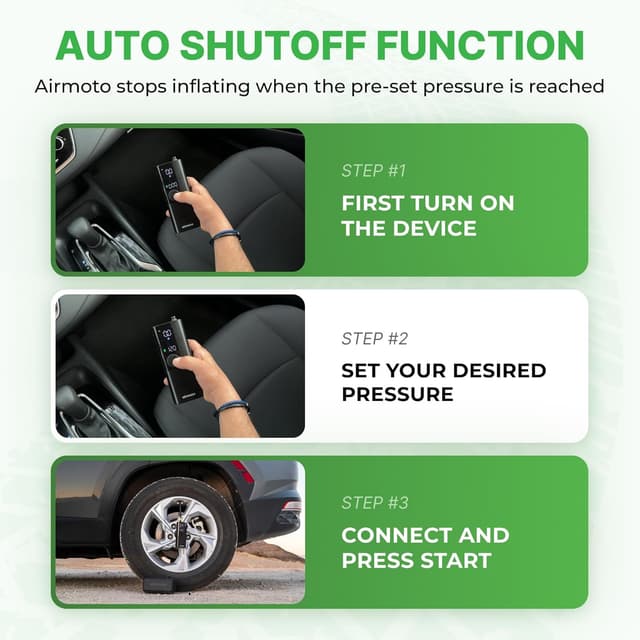 AUTO SHUTOFF FUNCTION

Airmoto stops inflating when the pre-set pressure is reached

STEP #1

FIRST TURN ON THE DEVICE

STEP #2

SET YOUR DESIRED PRESSURE

STEP #3

CONNECT AND PRESS START