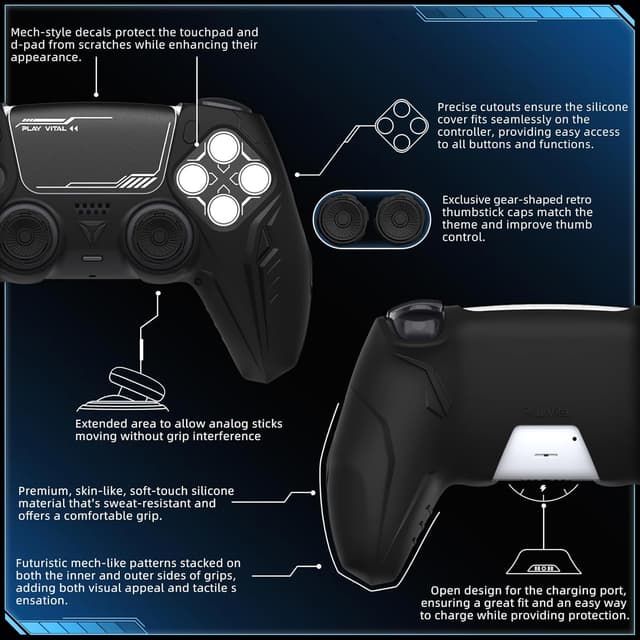 Mech-style decals protect the touchpad and d-pad from scratches while enhancing their appearance.

PLAY VITAL

Precise cutouts ensure the silicone cover fits seamlessly on the controller, providing easy access to all buttons and functions.

Exclusive gear-shaped retro thumbstick caps match the theme and improve thumb control.

Extended area to allow analog sticks moving without grip interference

Premium, skin-like, soft-touch silicone material that's sweat-resistant and offers a comfortable grip.

Futuristic mech-like patterns stacked on both the inner and outer sides of grips, adding both visual appeal and tactile s ensation.

Open design for the charging port, ensuring a great fit and an easy way to charge while providing protection.