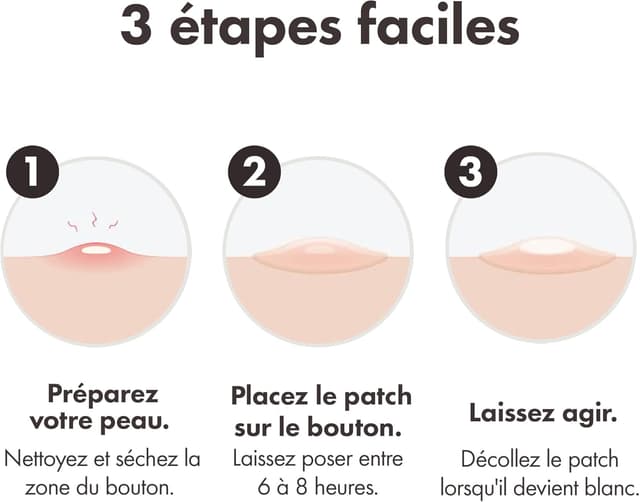 3 étapes faciles

1

Préparez votre peau.

Nettoyez et séchez la zone du bouton.

2

Placez le patch sur le bouton.

Laissez poser entre 6 à 8 heures.

3

Laissez agir.

Décollez le patch lorsqu'il devient blanc.