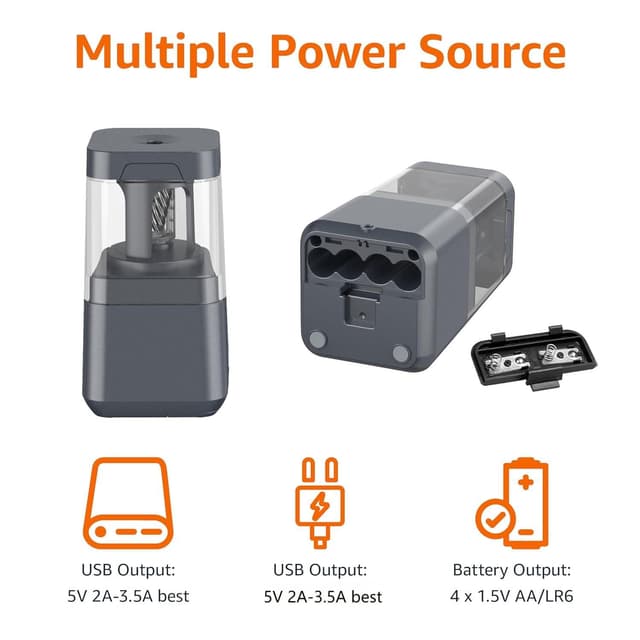 Multiple Power Source

USB Output:
5V 2A-3.5A best

USB Output:
5V 2A-3.5A best

Battery Output:
4 x 1.5V AA/LR6