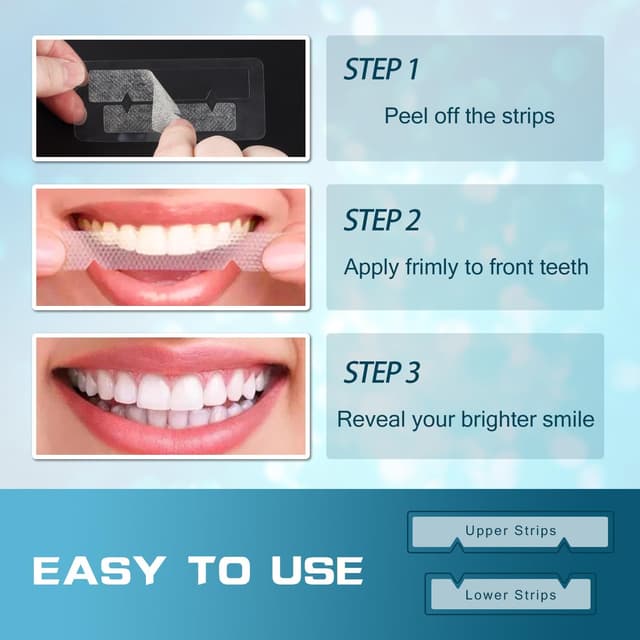 STEP 1
Peel off the strips

STEP 2
Apply frimly to front teeth

STEP 3
Reveal your brighter smile

EASY TO USE

Upper Strips

Lower Strips