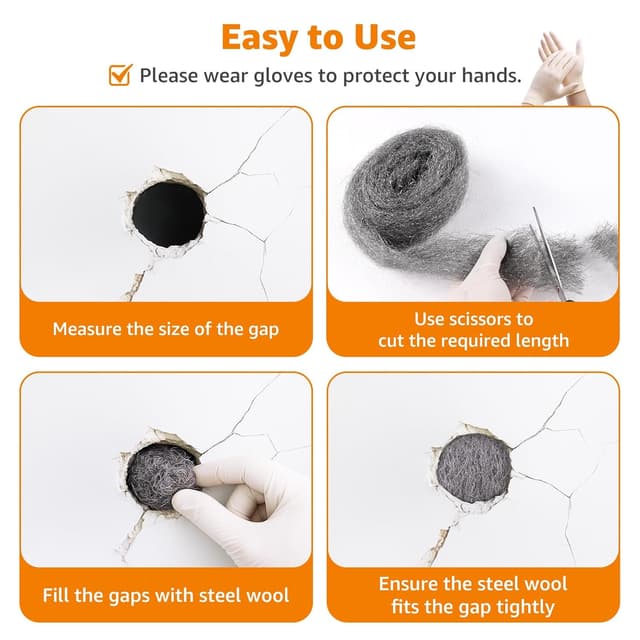 Easy to Use

Please wear gloves to protect your hands.

Measure the size of the gap

Use scissors to cut the required length

Fill the gaps with steel wool

Ensure the steel wool fits the gap tightly