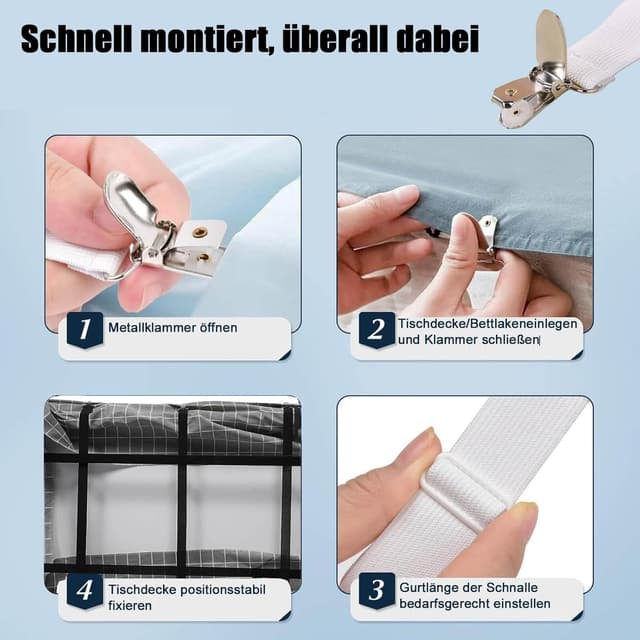 Schnell montiert, überall dabei

1 Metallklammer öffnen

2 Tischdecke/Bettlakeneinlegen und Klammer schließen

4 Tischdecke positionsstabil fixieren

3 Gurtlänge der Schnalle bedarfsgerecht einstellen