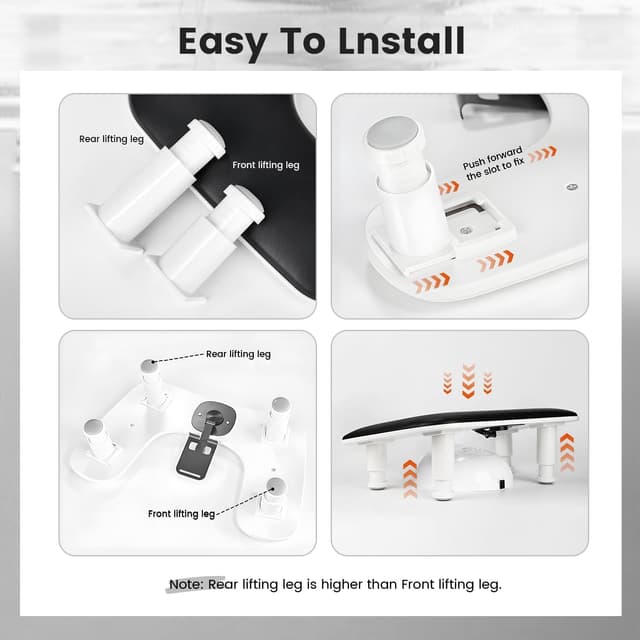 Easy To Lnstall

Rear lifting leg

Front lifting leg

Push forward the slot to fix

Rear lifting leg

Front lifting leg

Note: Rear lifting leg is higher than Front lifting leg.