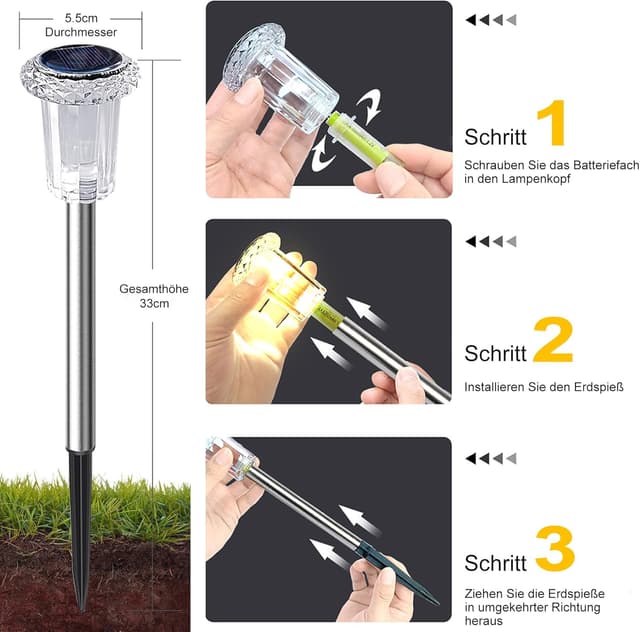 5.5cm
Durchmesser

Gesamthöhe
33cm

Schritt 1
Schrauben Sie das Batteriefach in den Lampenkopf

Schritt 2
Installieren Sie den Erdspieß

Schritt 3
Ziehen Sie die Erdspieße in umgekehrter Richtung heraus