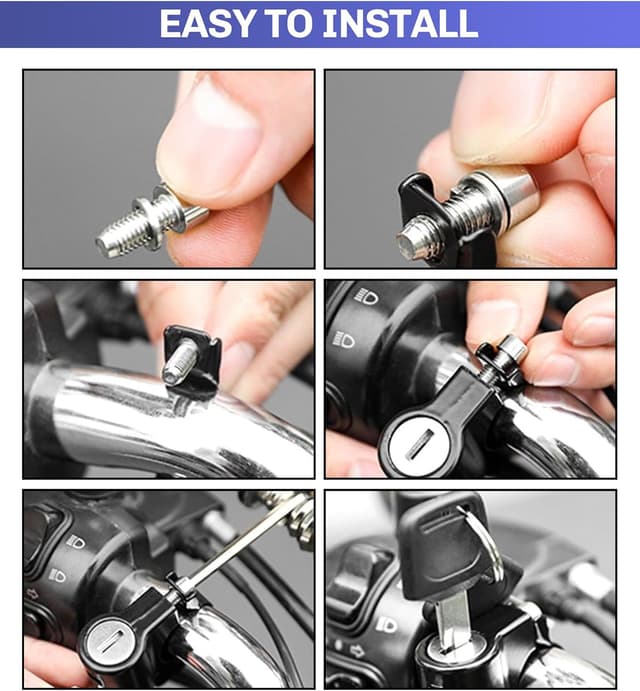 EASY TO INSTALL