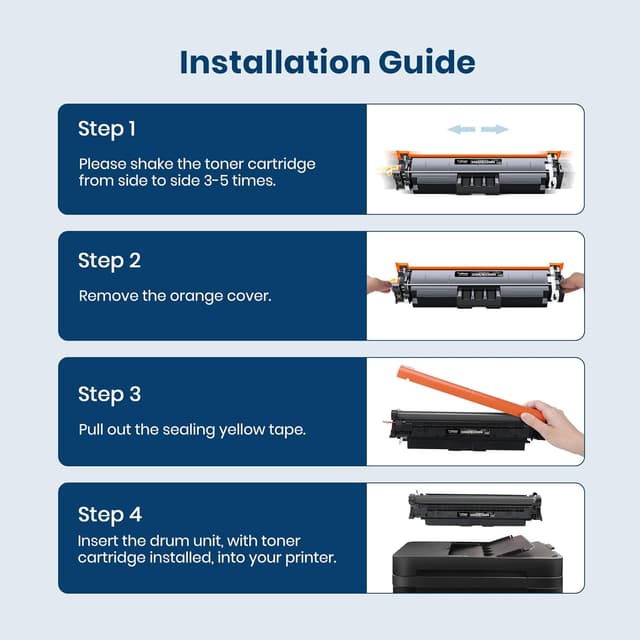 Installation Guide

Step 1

Please shake the toner cartridge from side to side 3-5 times.

Step 2

Remove the orange cover.

Step 3

Pull out the sealing yellow tape.

Step 4

Insert the drum unit, with toner cartridge installed, into your printer.