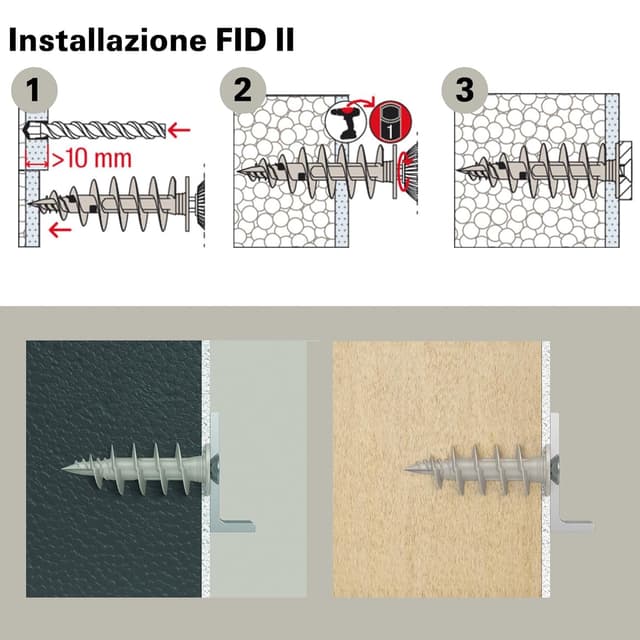 Installazione FID II

1

>10 mm

2

1

3