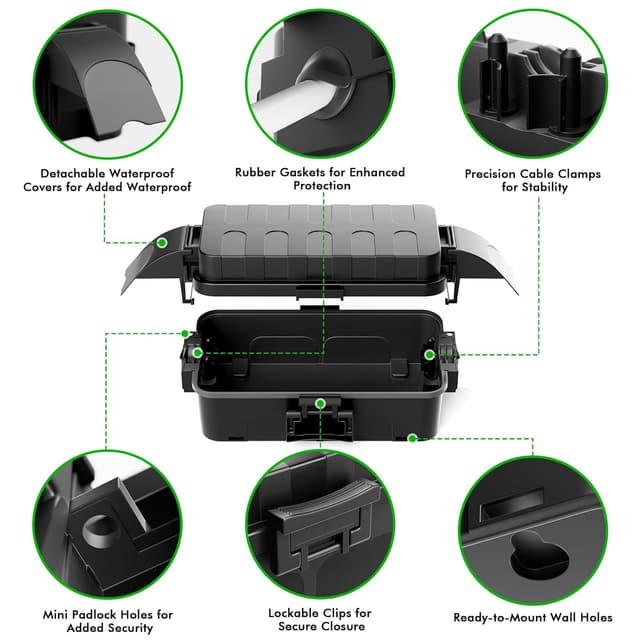 Detachable Waterproof Covers for Added Waterproof

Rubber Gaskets for Enhanced Protection

Precision Cable Clamps for Stability

Mini Padlock Holes for Added Security

Lockable Clips for Secure Closure

Ready-to-Mount Wall Holes