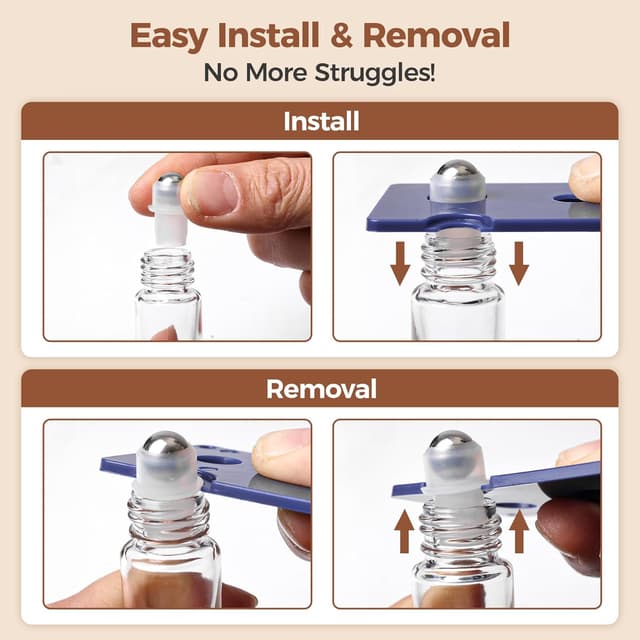 Easy Install & Removal
No More Struggles!

Install

Removal