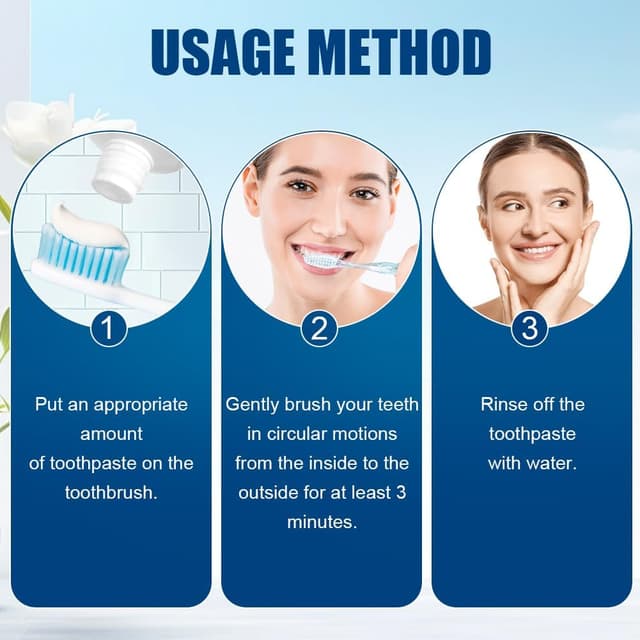 USAGE METHOD

1

Put an appropriate amount of toothpaste on the toothbrush.

2

Gently brush your teeth in circular motions from the inside to the outside for at least 3 minutes.

3

Rinse off the toothpaste with water.