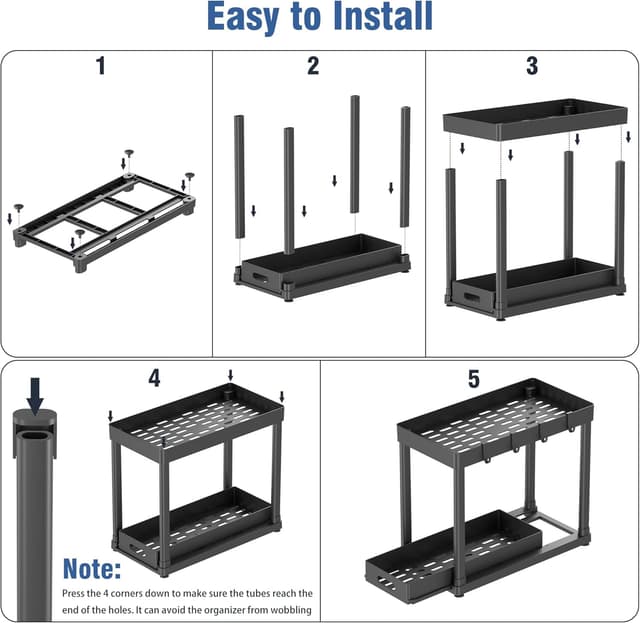 Easy to Install

1

2

3

4

5

Note:

Press the 4 corners down to make sure the tubes reach the end of the holes. It can avoid the organizer from wobbling