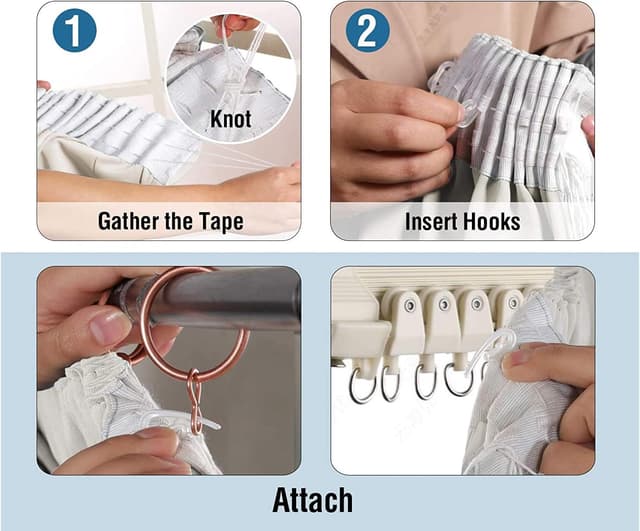 1

Knot

Gather the Tape

2

Insert Hooks

Attach