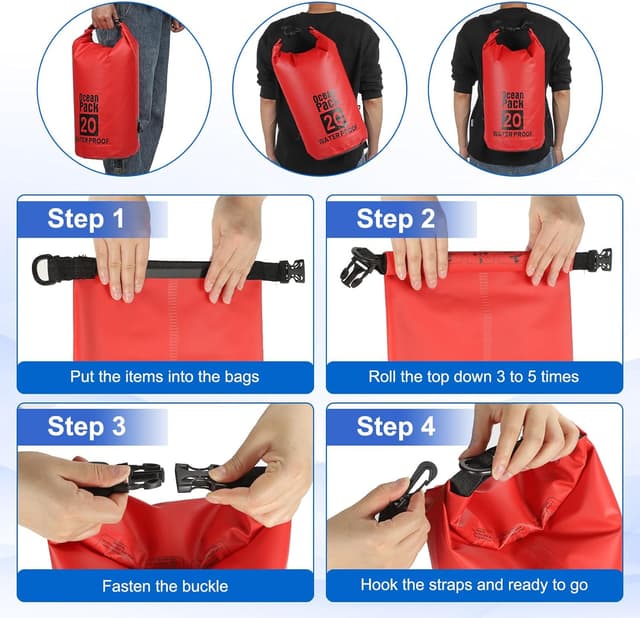 Ocean Pack
20
WATER PROOF

Ocean Pack
20
WATER PROOF

Ocean Pack
20
WATER PROOF

Step 1
Put the items into the bags

Step 2
Roll the top down 3 to 5 times

Step 3
Fasten the buckle

Step 4
Hook the straps and ready to go