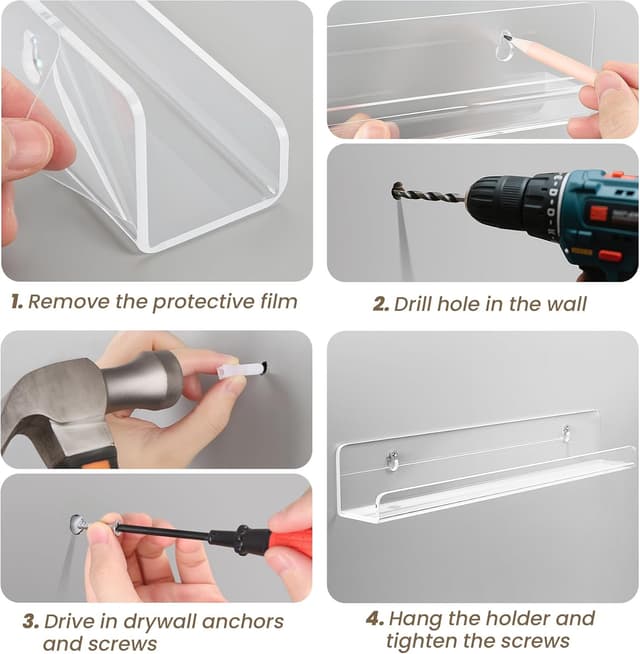 1. Remove the protective film

2. Drill hole in the wall

3. Drive in drywall anchors and screws

4. Hang the holder and tighten the screws