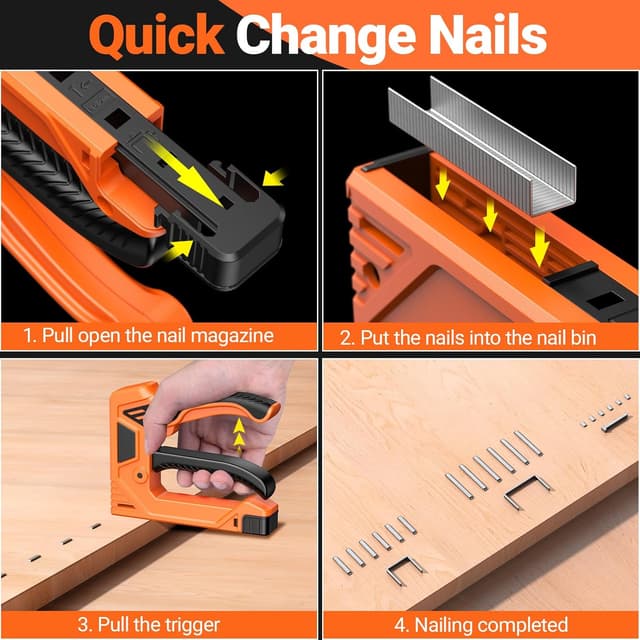 Quick Change Nails

1. Pull open the nail magazine

2. Put the nails into the nail bin

3. Pull the trigger

4. Nailing completed