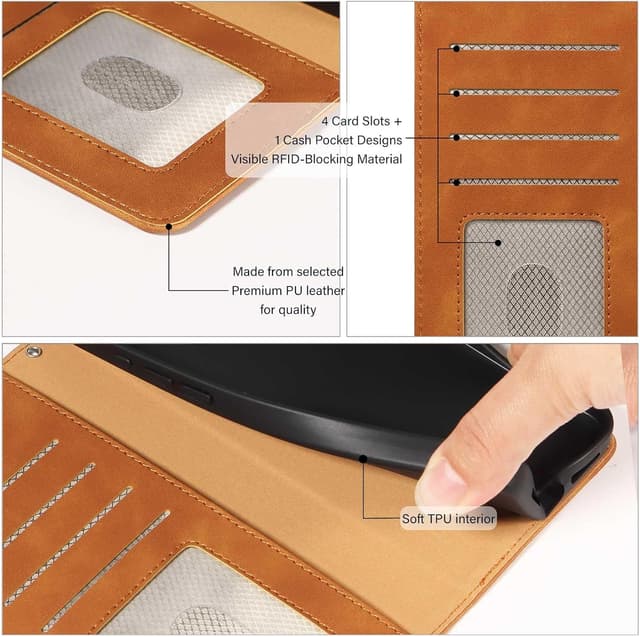 4 Card Slots +
1 Cash Pocket Designs
Visible RFID-Blocking Material

Made from selected
Premium PU leather
for quality

Soft TPU interior