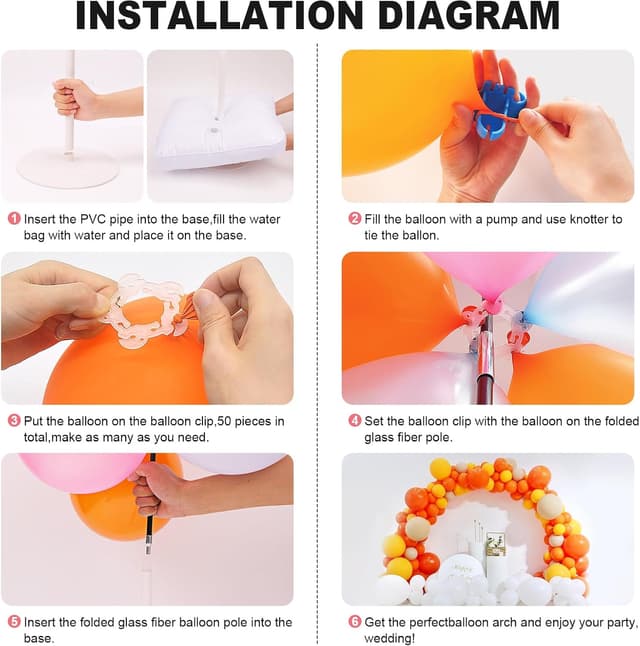 INSTALLATION DIAGRAM

1 Insert the PVC pipe into the base,fill the water bag with water and place it on the base.

2 Fill the balloon with a pump and use knotter to tie the ballon.

3 Put the balloon on the balloon clip,50 pieces in total,make as many as you need.

4 Set the balloon clip with the balloon on the folded glass fiber pole.

5 Insert the folded glass fiber balloon pole into the base.

6 Get the perfectballoon arch and enjoy your party, wedding!