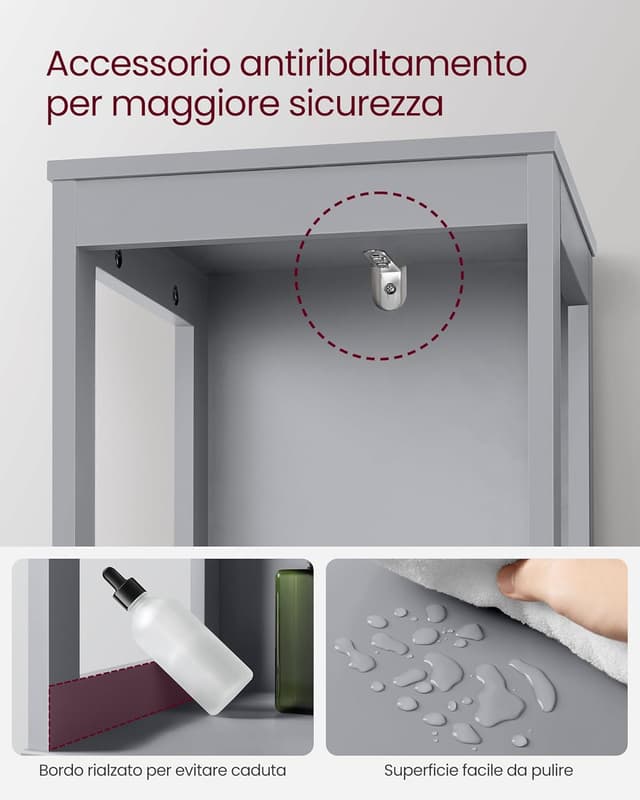 Accessorio antiribaltamento per maggiore sicurezza

Bordo rialzato per evitare caduta

Superficie facile da pulire