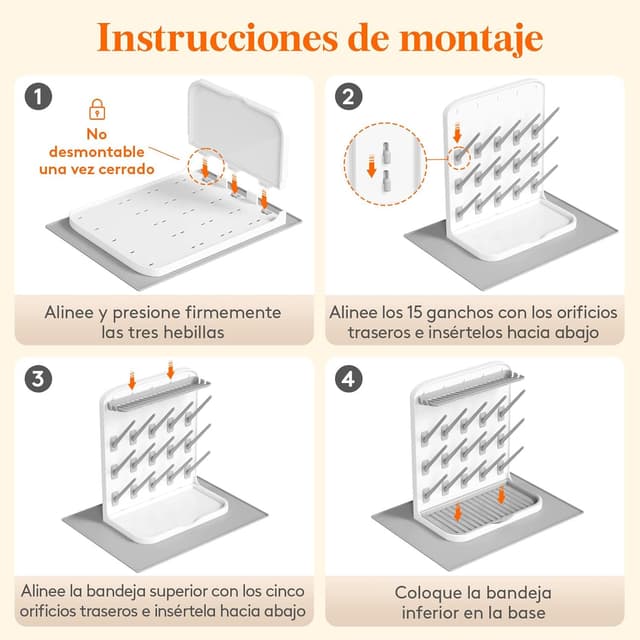 Instrucciones de montaje

1

No desmontable una vez cerrado

Alinee y presione firmemente las tres hebillas

2

Alinee los 15 ganchos con los orificios traseros e insértelos hacia abajo

3

Alinee la bandeja superior con los cinco orificios traseros e insértela hacia abajo

4

Coloque la bandeja inferior en la base