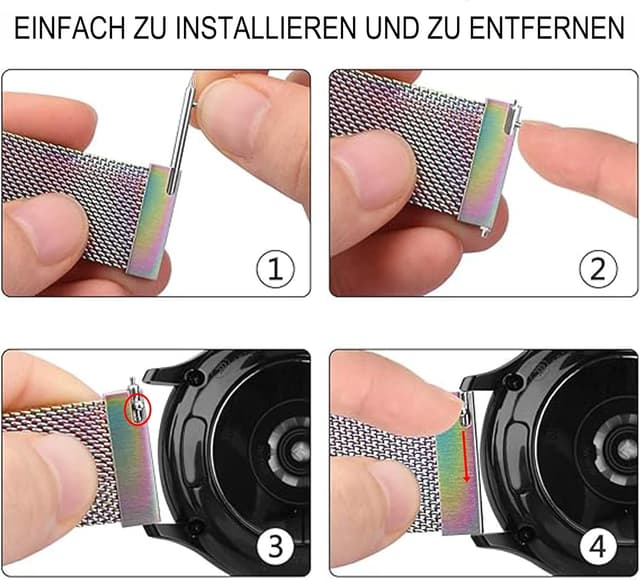 EINFACH ZU INSTALLIEREN UND ZU ENTFERNEN

1

2

3

4