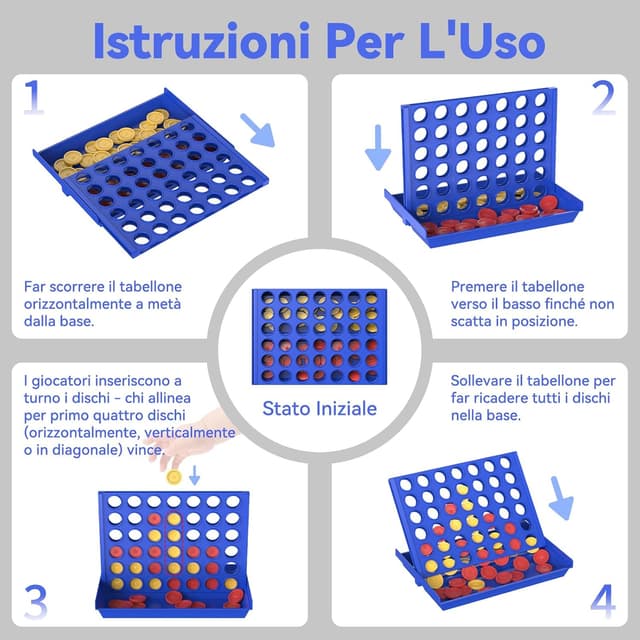 Istruzioni Per L'Uso

1

Far scorrere il tabellone orizzontalmente a metà dalla base.

2

Premere il tabellone verso il basso finché non scatta in posizione.

Stato Iniziale

I giocatori inseriscono a turno i dischi - chi allinea per primo quattro dischi (orizzontalmente, verticalmente o in diagonale) vince.

3

Sollevare il tabellone per far ricadere tutti i dischi nella base.

4