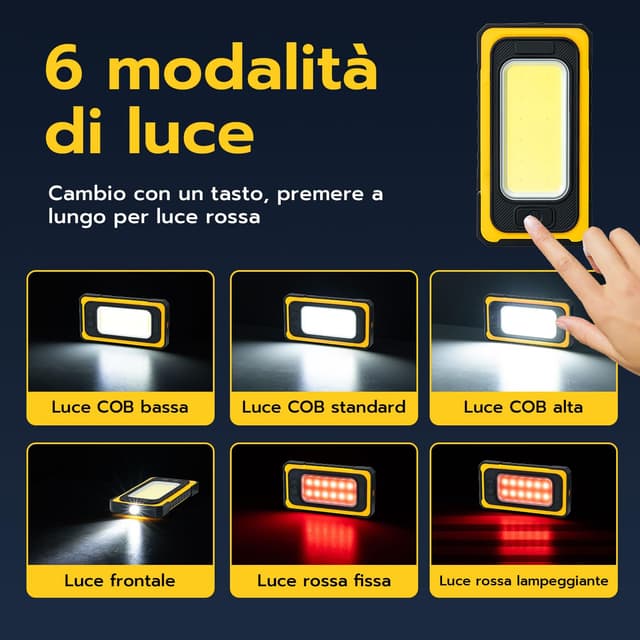 6 modalità di luce

Cambio con un tasto, premere a lungo per luce rossa

Luce COB bassa

Luce COB standard

Luce COB alta

Luce frontale

Luce rossa fissa

Luce rossa lampeggiante