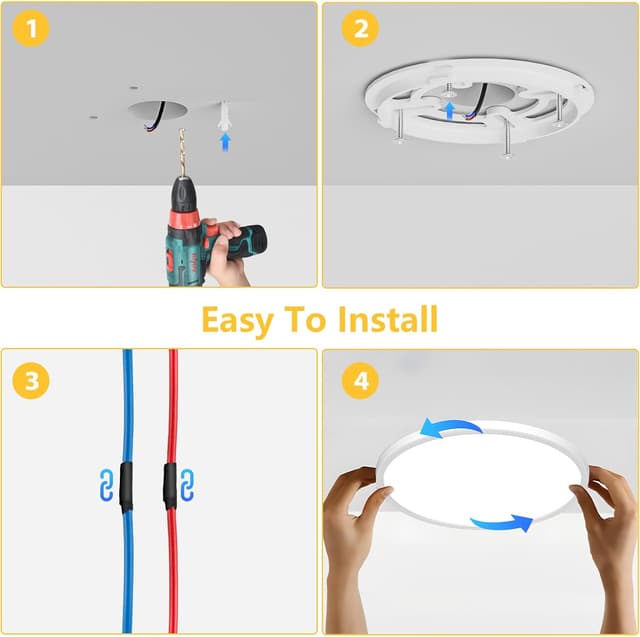 1

2

Easy To Install

3

4