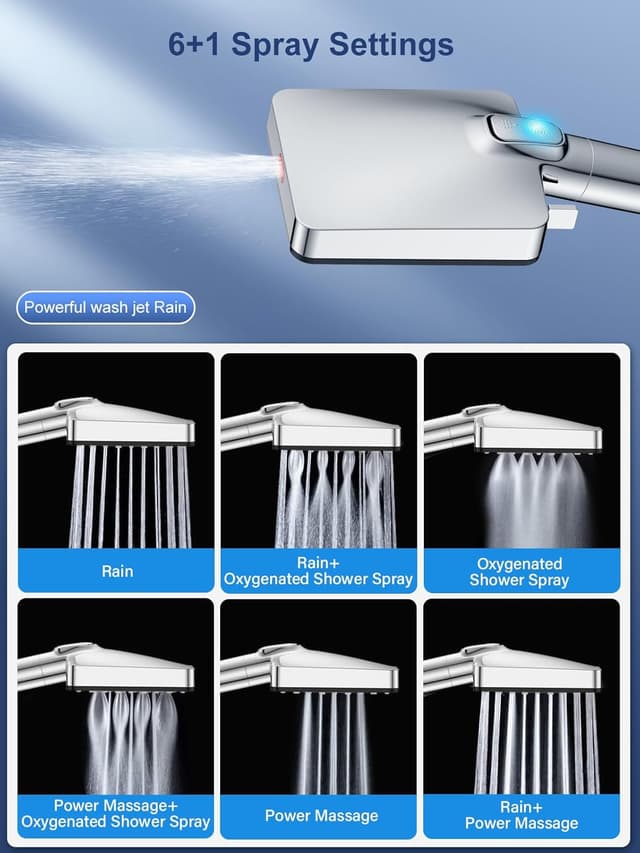 6+1 Spray Settings

Powerful wash jet Rain

Rain

Rain+ Oxygenated Shower Spray

Oxygenated Shower Spray

Power Massage+ Oxygenated Shower Spray

Power Massage

Rain+ Power Massage