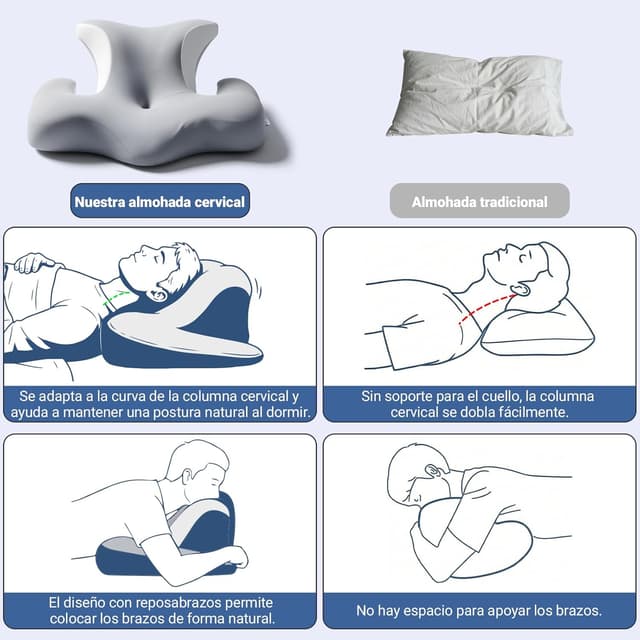 Nuestra almohada cervical

Almohada tradicional

Se adapta a la curva de la columna cervical y ayuda a mantener una postura natural al dormir.

Sin soporte para el cuello, la columna cervical se dobla fácilmente.

El diseño con reposabrazos permite colocar los brazos de forma natural.

No hay espacio para apoyar los brazos.