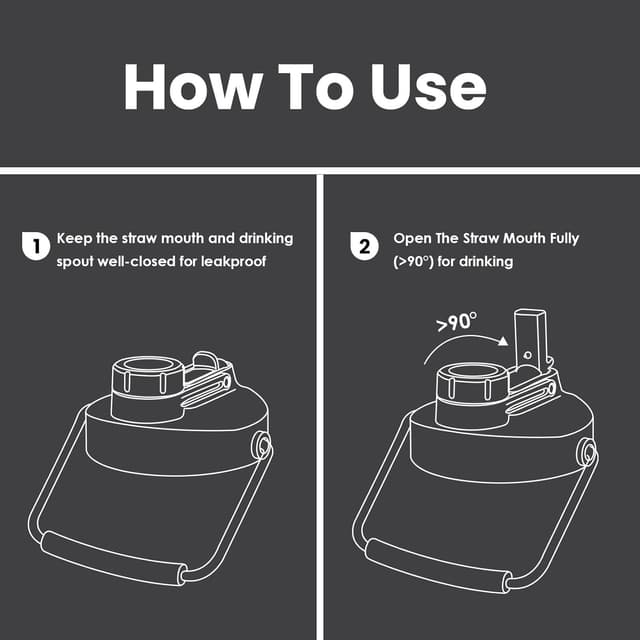 How To Use

1 Keep the straw mouth and drinking spout well-closed for leakproof

2 Open The Straw Mouth Fully (>90°) for drinking

>90°