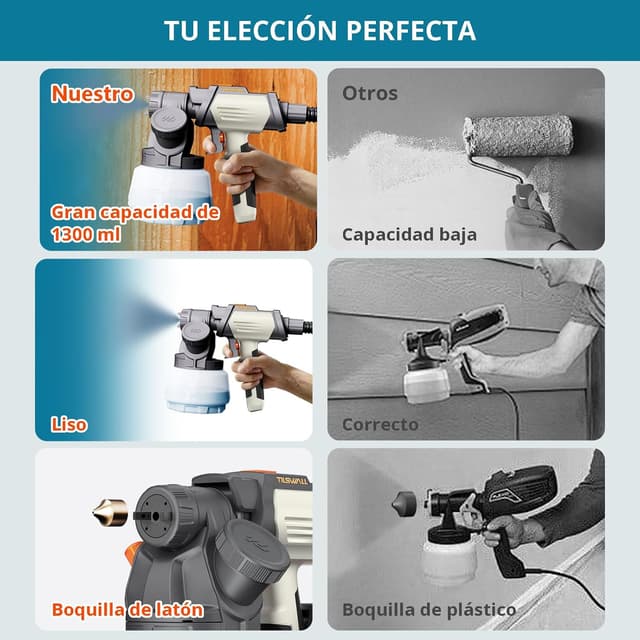 TU ELECCIÓN PERFECTA

Nuestro

Gran capacidad de 1300 ml

Otros

Capacidad baja

Liso

Correcto

TILSWALL

Boquilla de latón

Boquilla de plástico