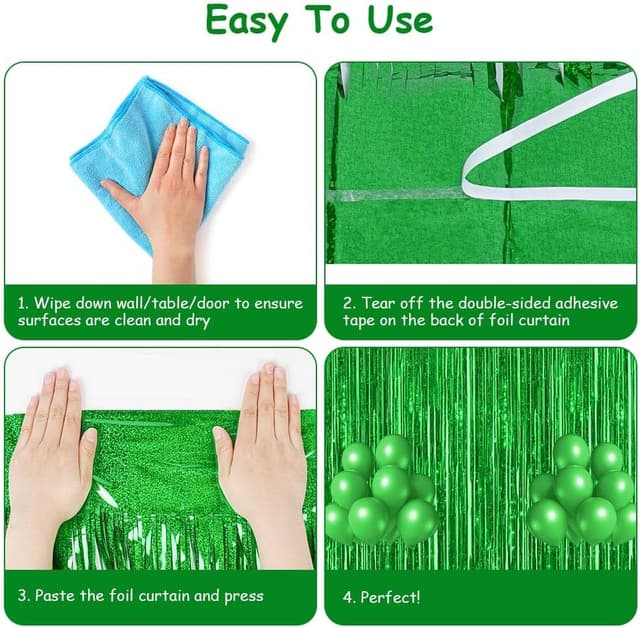 Easy To Use

1. Wipe down wall/table/door to ensure surfaces are clean and dry

2. Tear off the double-sided adhesive tape on the back of foil curtain

3. Paste the foil curtain and press

4. Perfect!