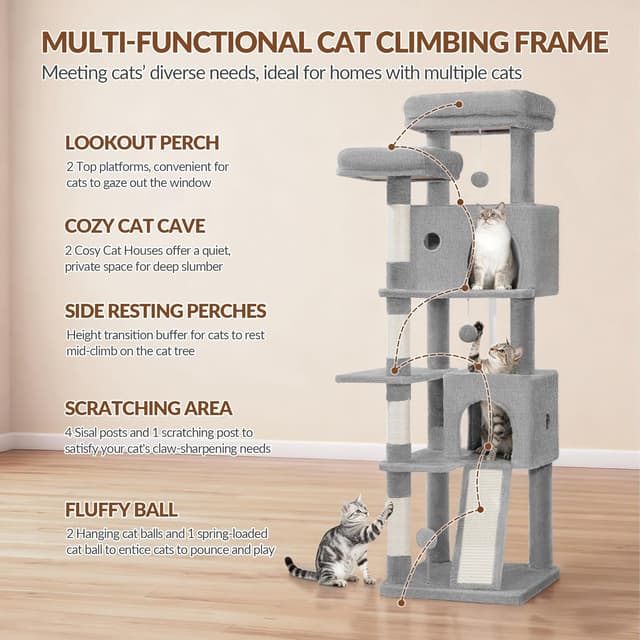 MULTI-FUNCTIONAL CAT CLIMBING FRAME
Meeting cats' diverse needs, ideal for homes with multiple cats

LOOKOUT PERCH
2 Top platforms, convenient for cats to gaze out the window

COZY CAT CAVE
2 Cosy Cat Houses offer a quiet, private space for deep slumber

SIDE RESTING PERCHES
Height transition buffer for cats to rest mid-climb on the cat tree

SCRATCHING AREA
4 Sisal posts and 1 scratching post to satisfy your cat's claw-sharpening needs

FLUFFY BALL
2 Hanging cat balls and 1 spring-loaded cat ball to entice cats to pounce and play