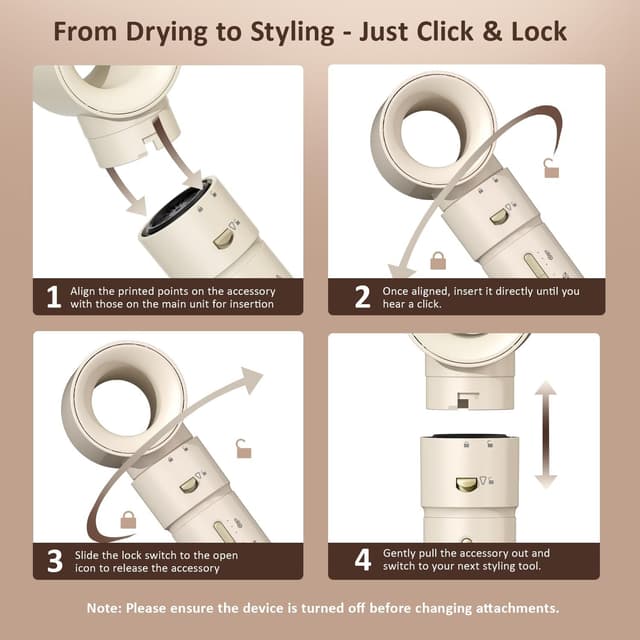 From Drying to Styling - Just Click & Lock

1 Align the printed points on the accessory with those on the main unit for insertion

2 Once aligned, insert it directly until you hear a click.

3 Slide the lock switch to the open icon to release the accessory

4 Gently pull the accessory out and switch to your next styling tool.

Note: Please ensure the device is turned off before changing attachments.