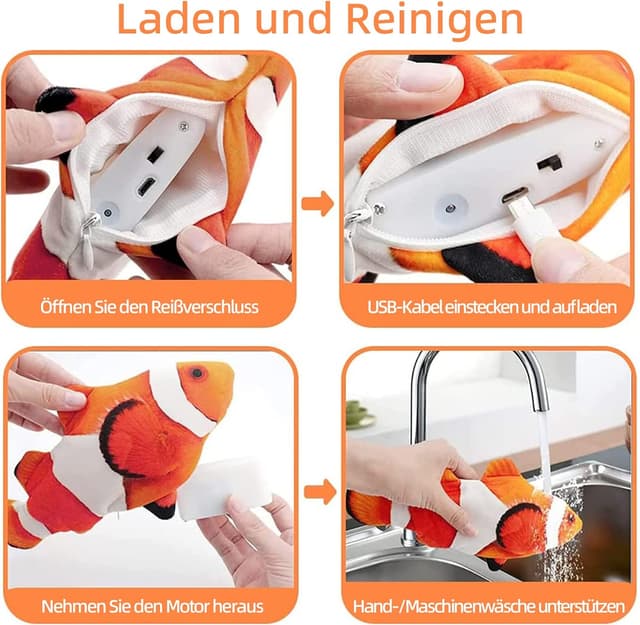 Laden und Reinigen

Öffnen Sie den Reißverschluss

USB-Kabel einstecken und aufladen

Nehmen Sie den Motor heraus

Hand-/Maschinenwäsche unterstützen