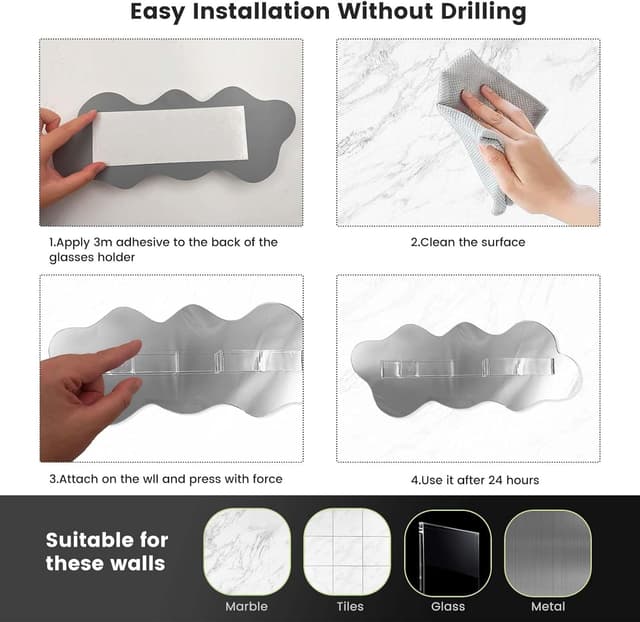 Easy Installation Without Drilling

1.Apply 3m adhesive to the back of the glasses holder

2.Clean the surface

3.Attach on the wll and press with force

4.Use it after 24 hours

Suitable for these walls

Marble

Tiles

Glass

Metal