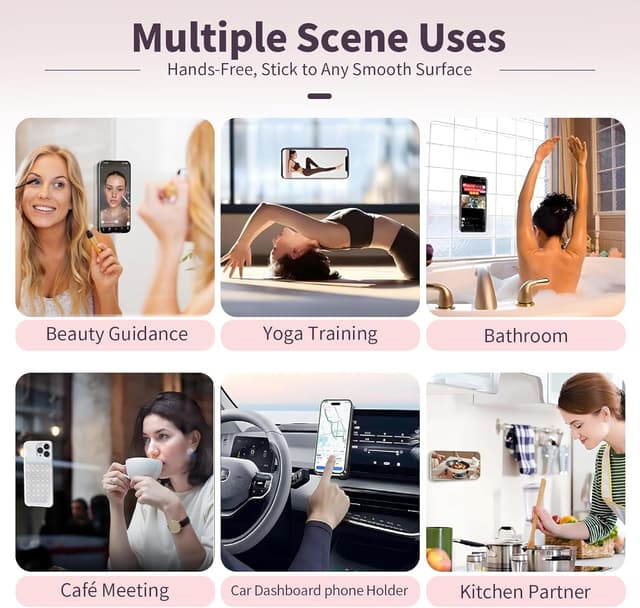 Multiple Scene Uses

Hands-Free, Stick to Any Smooth Surface

Beauty Guidance

Yoga Training

Bathroom

Café Meeting

Car Dashboard phone Holder

Kitchen Partner