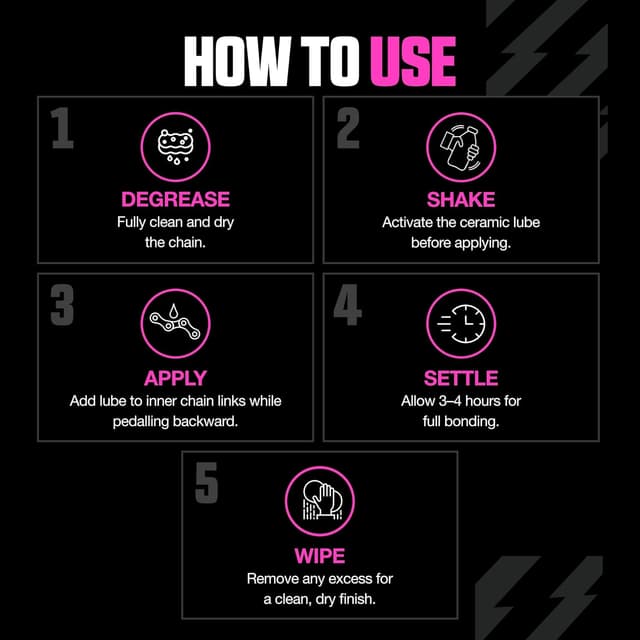 HOW TO USE

1
DEGREASE
Fully clean and dry the chain.

2
SHAKE
Activate the ceramic lube before applying.

3
APPLY
Add lube to inner chain links while pedalling backward.

4
SETTLE
Allow 3–4 hours for full bonding.

5
WIPE
Remove any excess for a clean, dry finish.