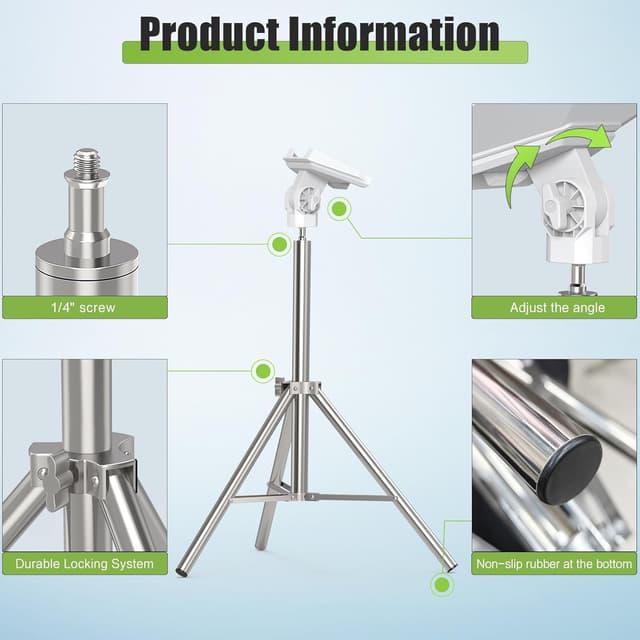 Product Information

1/4" screw

Adjust the angle

Durable Locking System

Non-slip rubber at the bottom