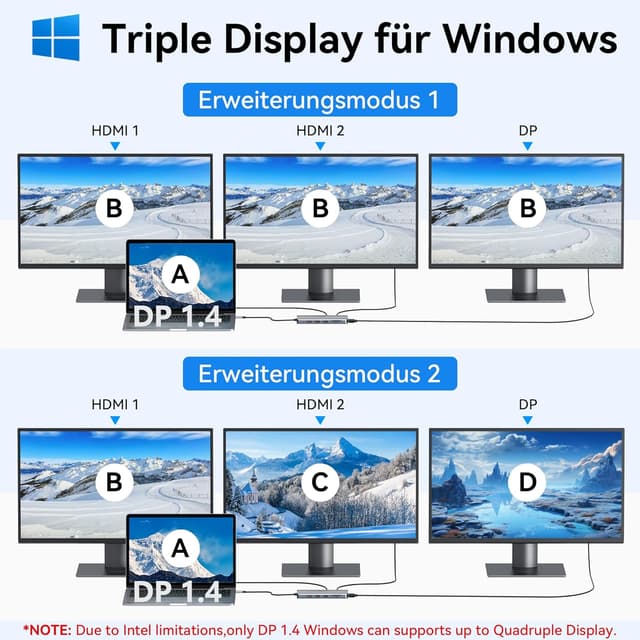 Triple Display für Windows

Erweiterungsmodus 1

HDMI 1
HDMI 2
DP

B
B
B
A
DP 1.4

Erweiterungsmodus 2

HDMI 1
HDMI 2
DP

B
C
D
A
DP 1.4

*NOTE: Due to Intel limitations,only DP 1.4 Windows can supports up to Quadruple Display.