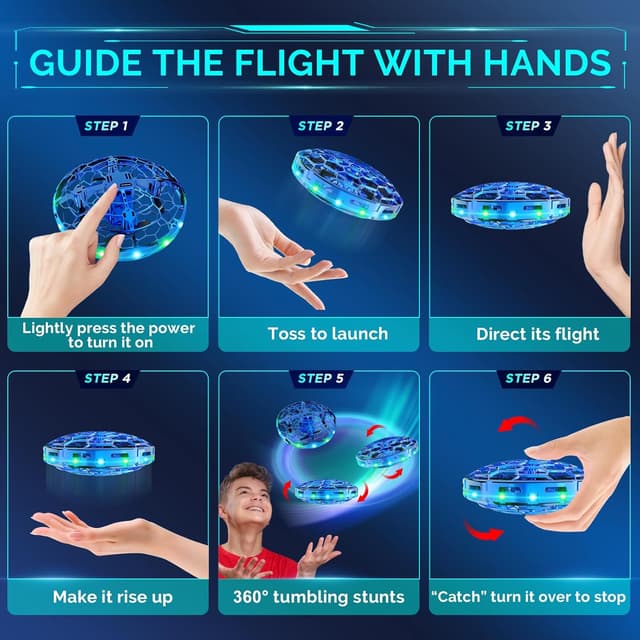 GUIDE THE FLIGHT WITH HANDS

STEP 1

Lightly press the power to turn it on

STEP 2

Toss to launch

STEP 3

Direct its flight

STEP 4

Make it rise up

STEP 5

360° tumbling stunts

STEP 6

"Catch" turn it over to stop