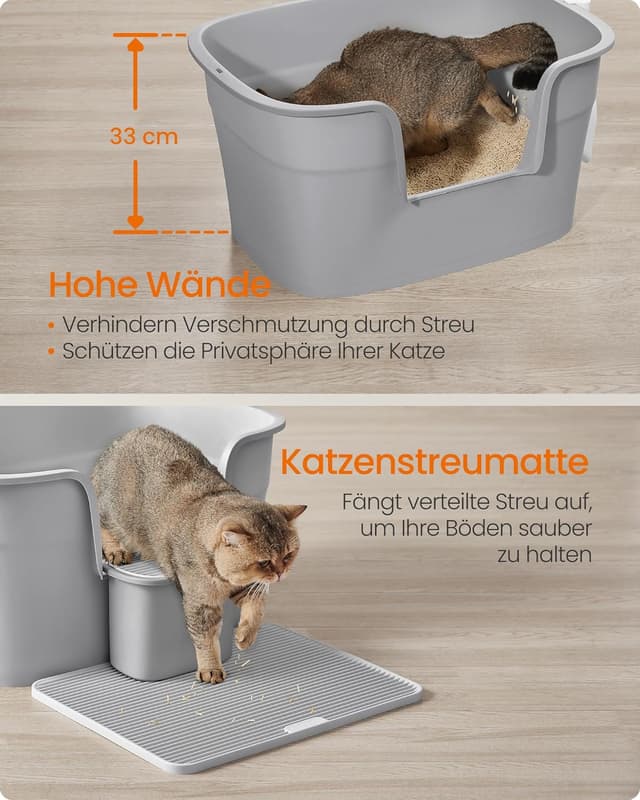 33 cm

Hohe Wände

• Verhindern Verschmutzung durch Streu
• Schützen die Privatsphäre Ihrer Katze

Katzenstreumatte

Fängt verteilte Streu auf, um Ihre Böden sauber zu halten