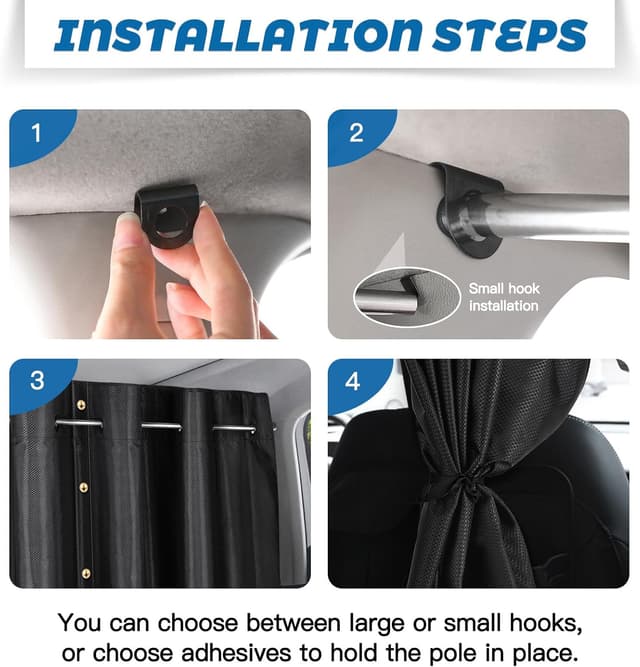 INSTALLATION STEPS

1

2

Small hook installation

3

4

You can choose between large or small hooks, or choose adhesives to hold the pole in place.