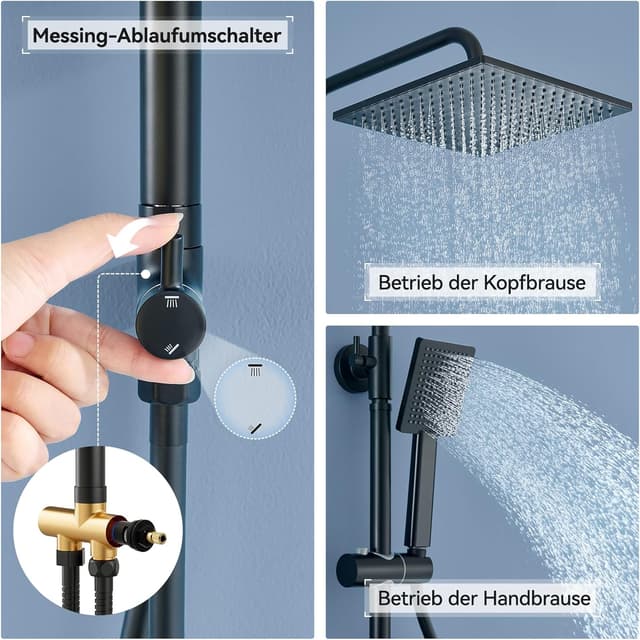 Messing-Ablaufumschalter

Betrieb der Kopfbrause

Betrieb der Handbrause