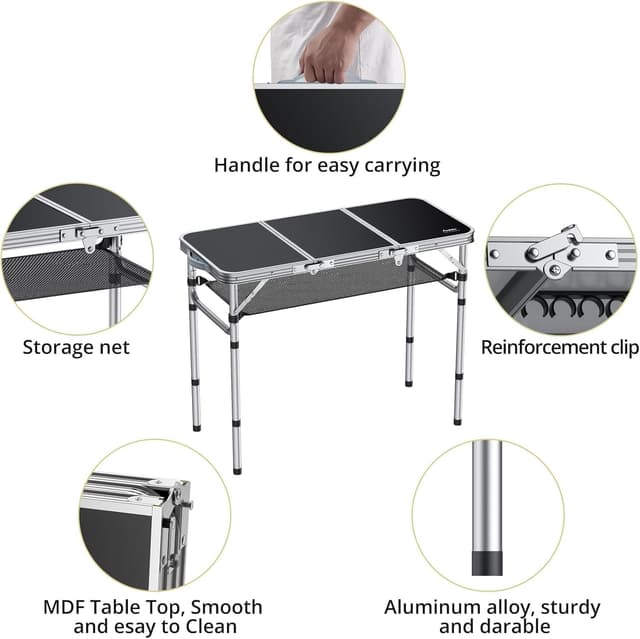 Handle for easy carrying

Storage net

Reinforcement clip

MDF Table Top, Smooth and esay to Clean

Aluminum alloy, sturdy and darable