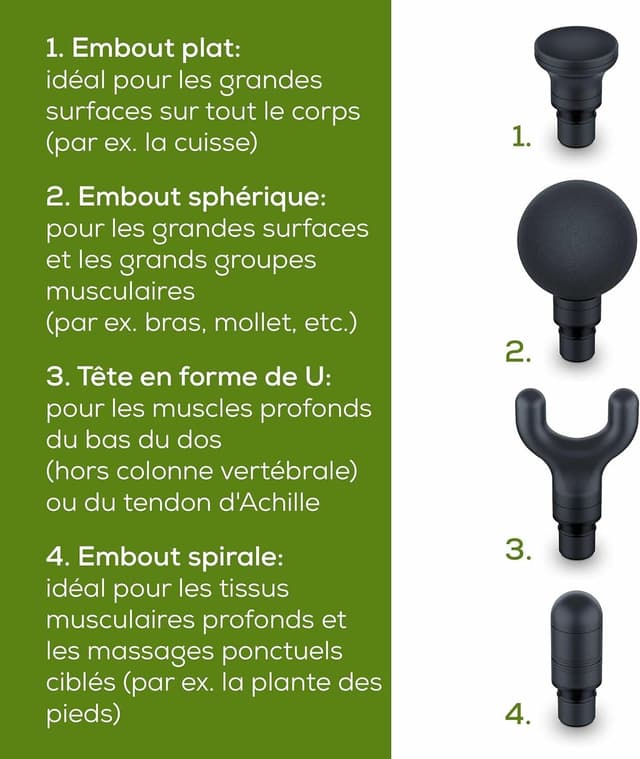 1. Embout plat:
idéal pour les grandes surfaces sur tout le corps (par ex. la cuisse)

2. Embout sphérique:
pour les grandes surfaces et les grands groupes musculaires
(par ex. bras, mollet, etc.)

3. Tête en forme de U:
pour les muscles profonds du bas du dos
(hors colonne vertébrale) ou du tendon d'Achille

4. Embout spirale:
idéal pour les tissus musculaires profonds et les massages ponctuels ciblés (par ex. la plante des pieds)

1.

2.

3.

4.