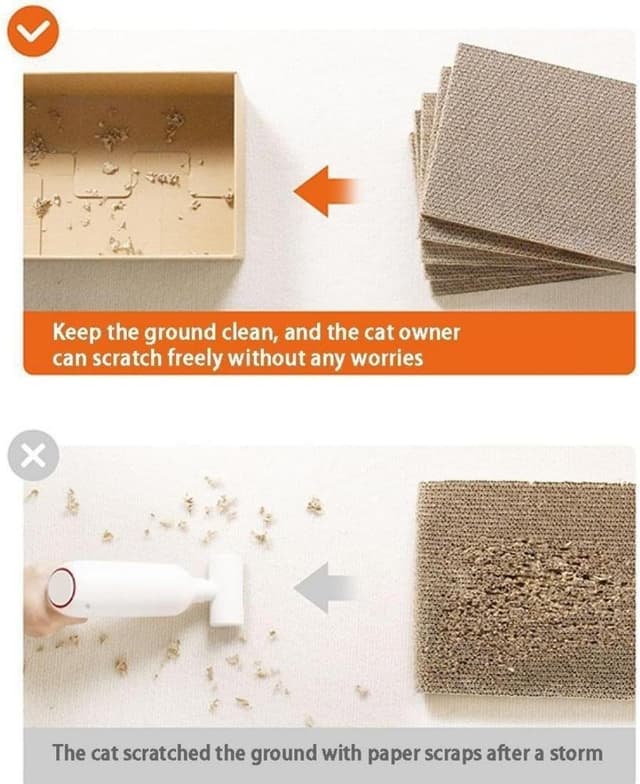 Keep the ground clean, and the cat owner can scratch freely without any worries

The cat scratched the ground with paper scraps after a storm